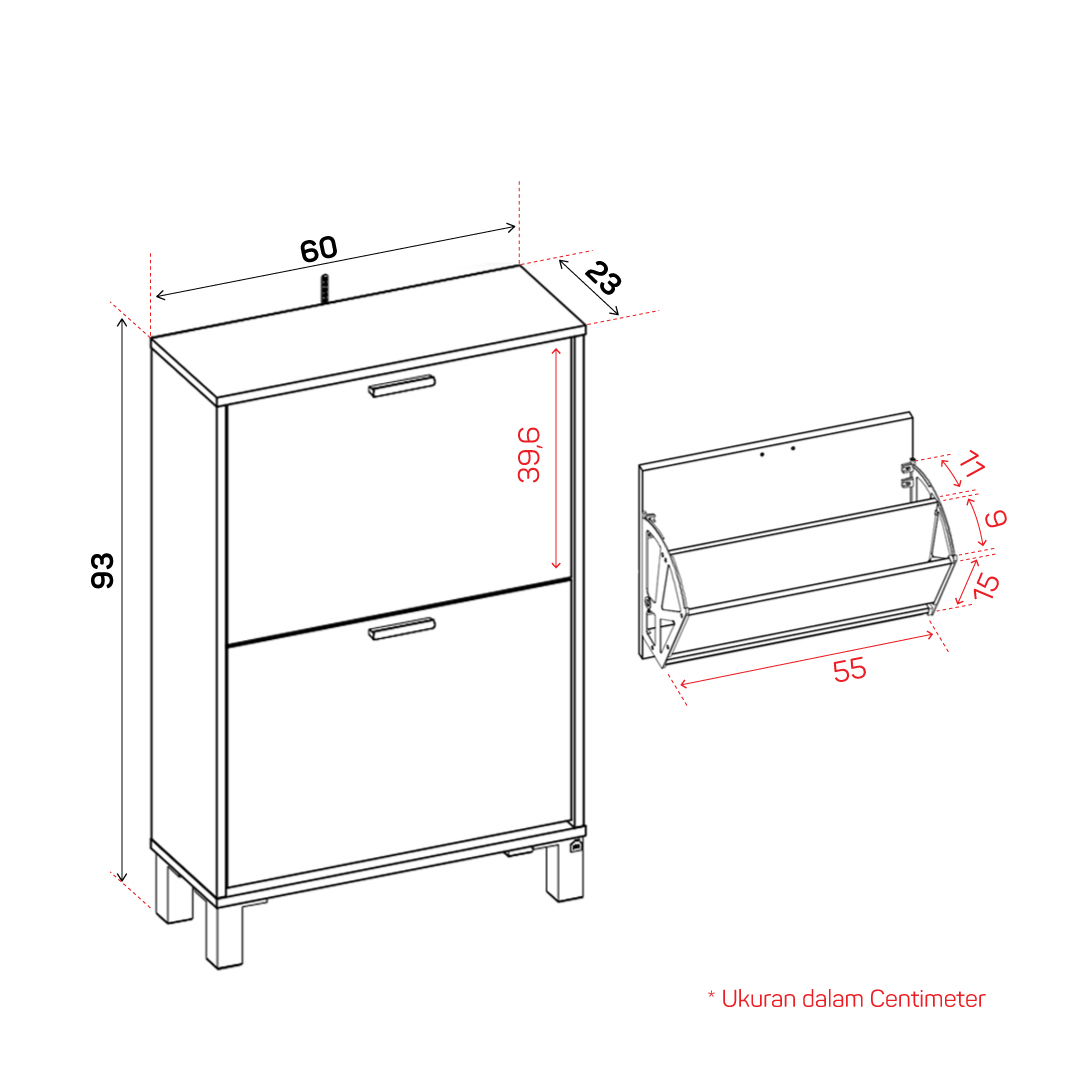 60
23
93
39,6
11
9
15
55
* Ukuran dalam Centimeter