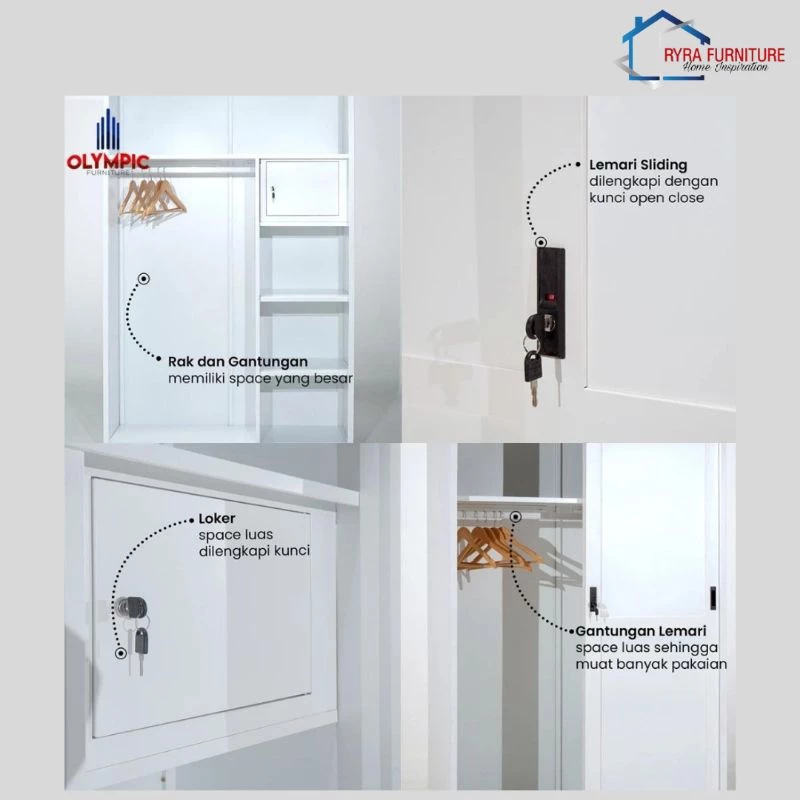 RYRA FURNITURE
Home Inspiration

OLYMPIC
FURNITURE

Rak dan Gantungan
memiliki space yang besar

Lemari Sliding
dilengkapi dengan kunci open close

Loker
space luas dilengkapi kunci

Gantungan Lemari
space luas sehingga muat banyak pakaian